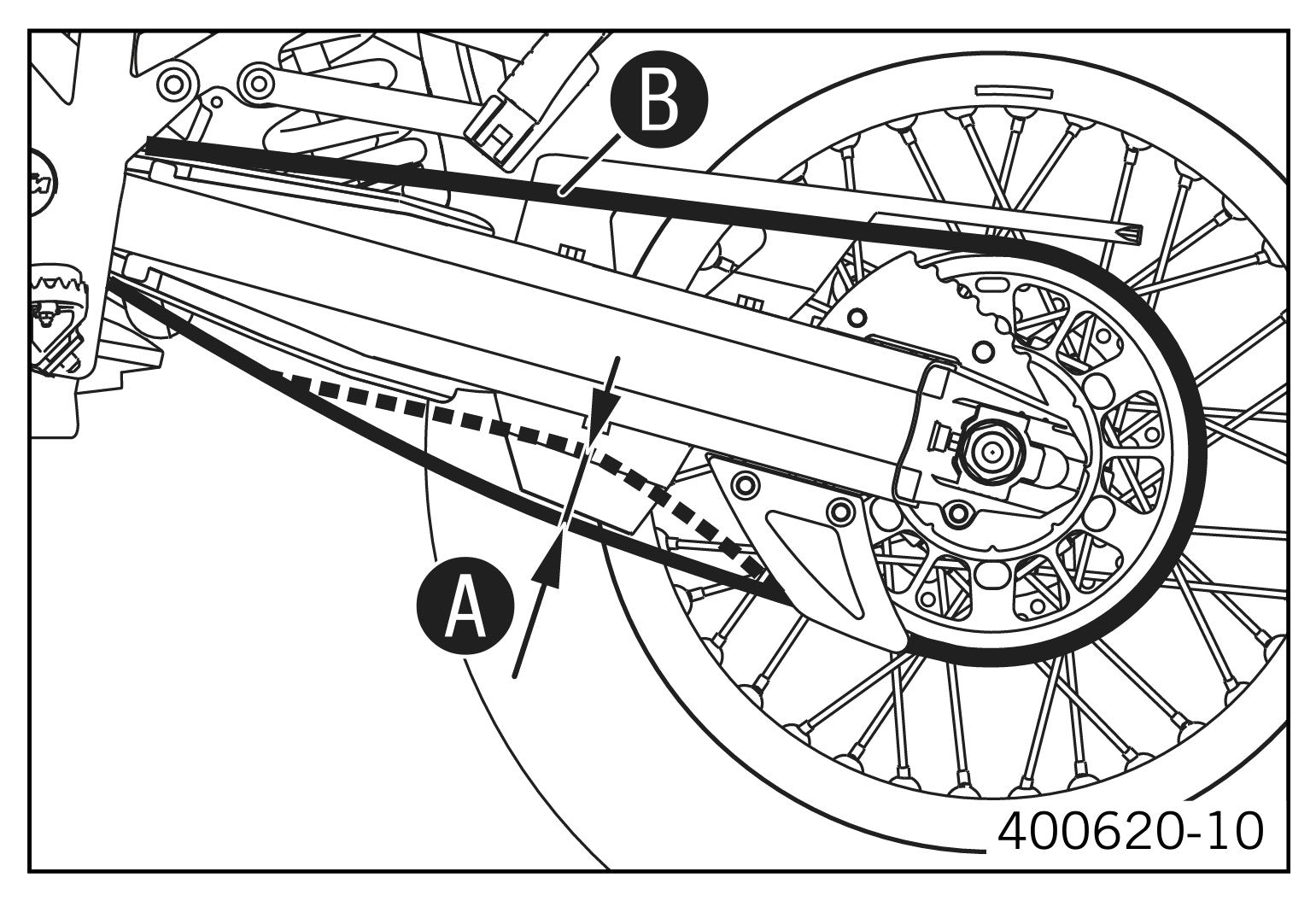 B
A
400620-10